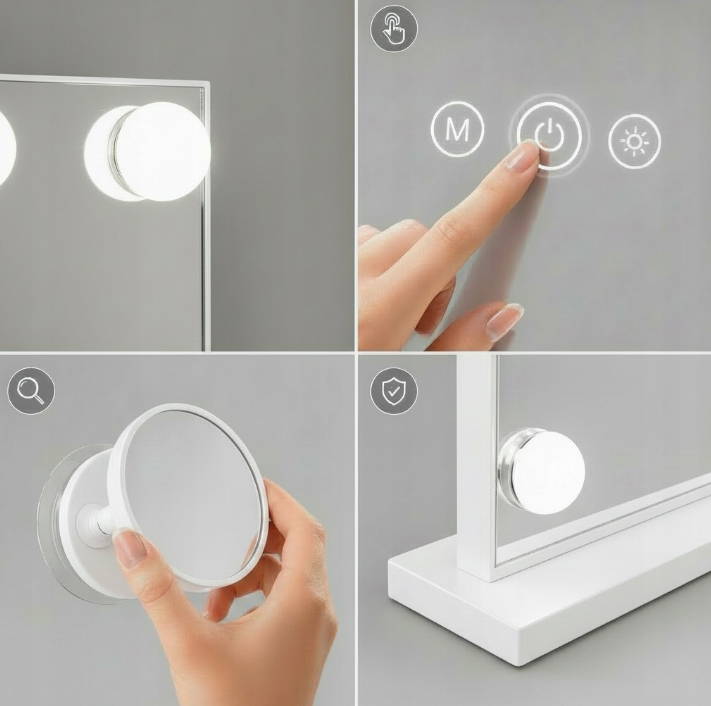 M